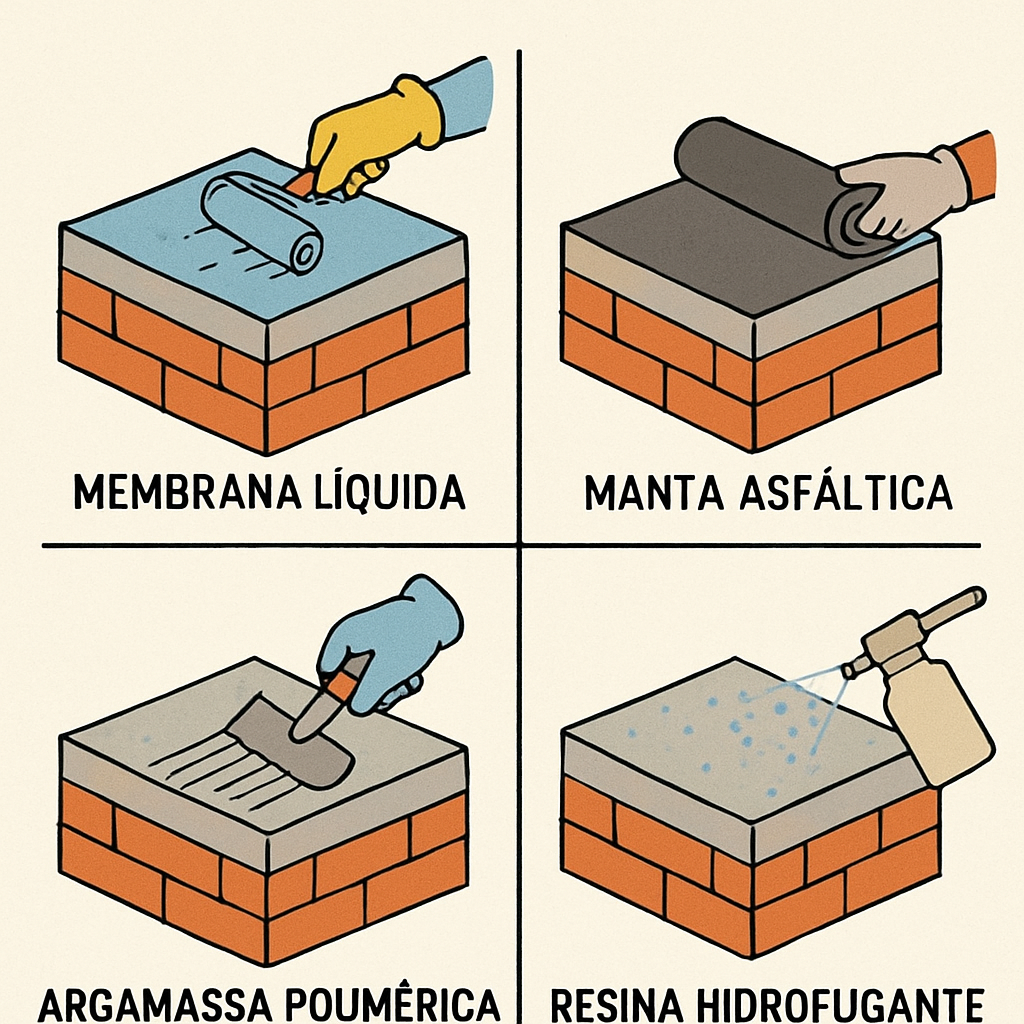 MEMBRANA LÍQUIDA

MANTA ASFÁLTICA

ARGAMASSA POUMÊRICA

RESINA HIDROFUGANTE